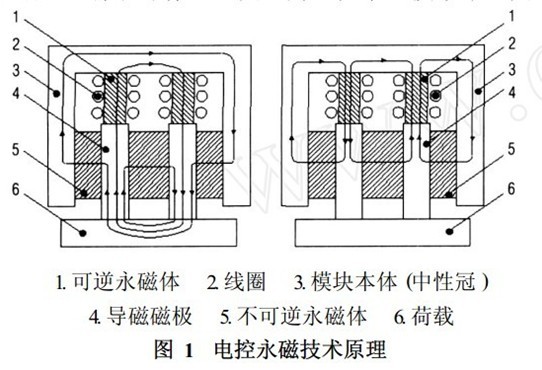 1
2
3
4
5
6

1
2
3
4
5
6

1. 可逆永磁体　2. 线圈　3. 模块本体 (中性冠)
4. 导磁磁极　5. 不可逆永磁体　6. 荷载
图 1　电控永磁技术原理